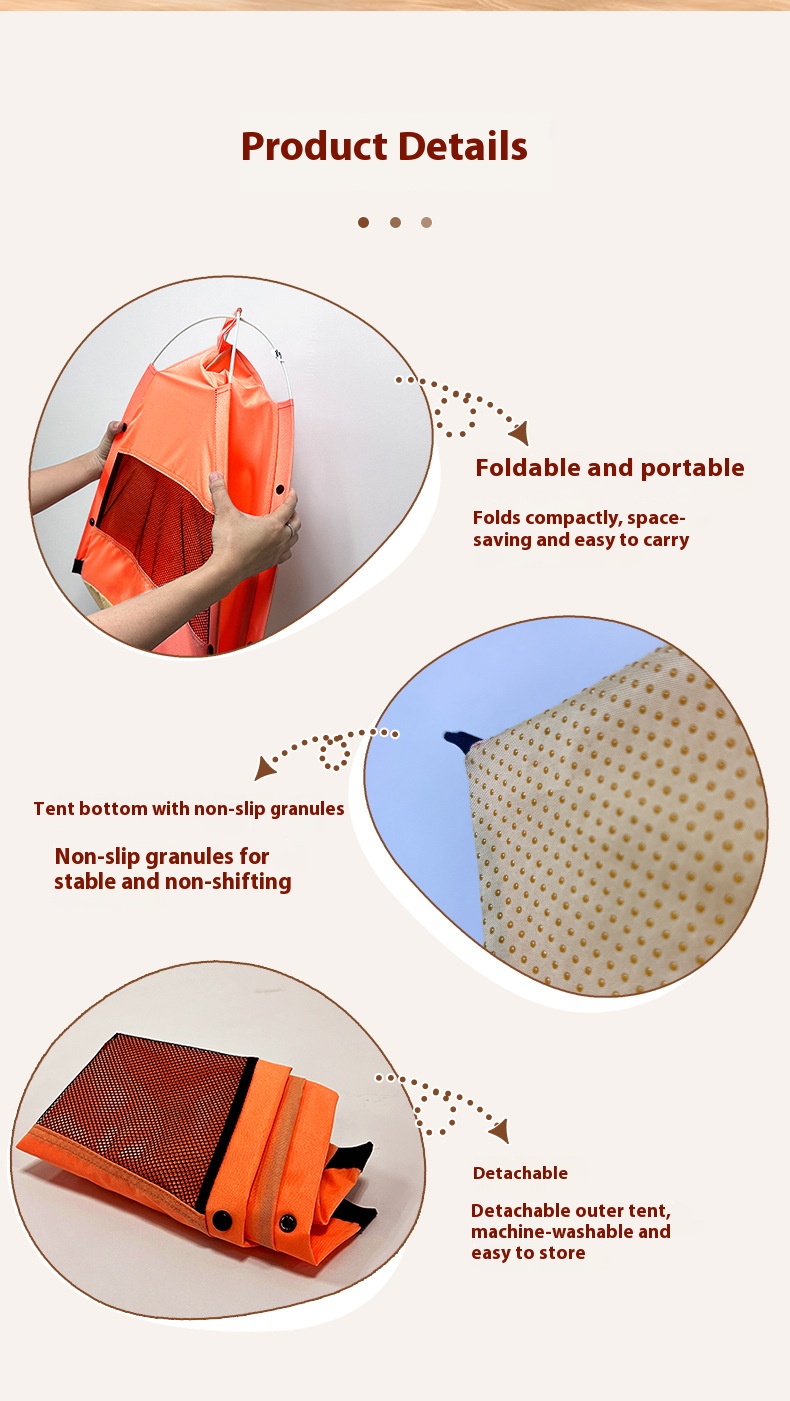 Product Details

Foldable and portable

Folds compactly, space-saving and easy to carry

Tent bottom with non-slip granules

Non-slip granules for stable and non-shifting

Detachable

Detachable outer tent, machine-washable and easy to store