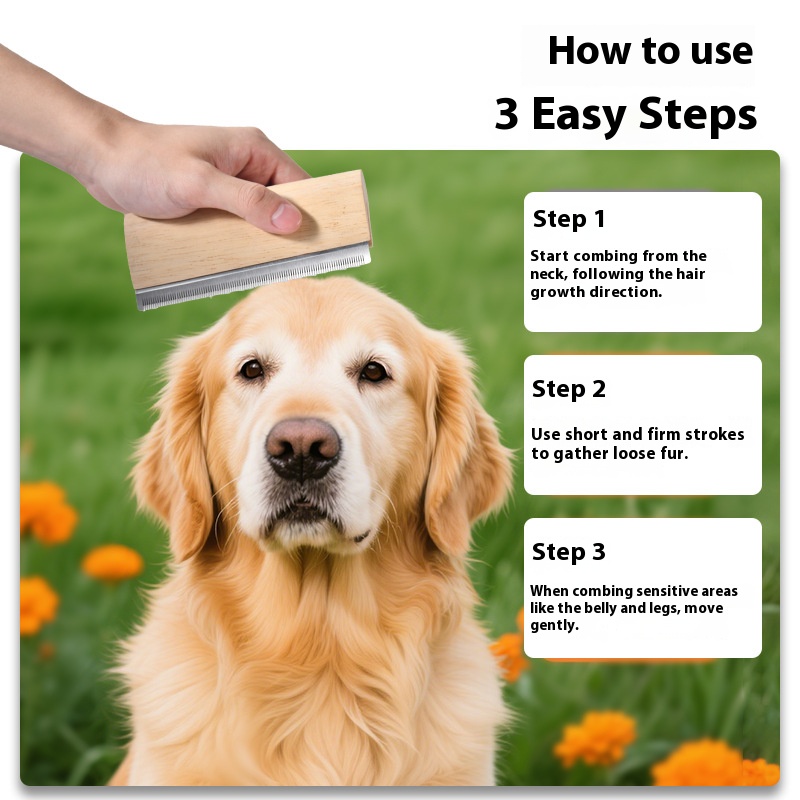 How to use
3 Easy Steps

Step 1
Start combing from the neck, following the hair growth direction.

Step 2
Use short and firm strokes to gather loose fur.

Step 3
When combing sensitive areas like the belly and legs, move gently.