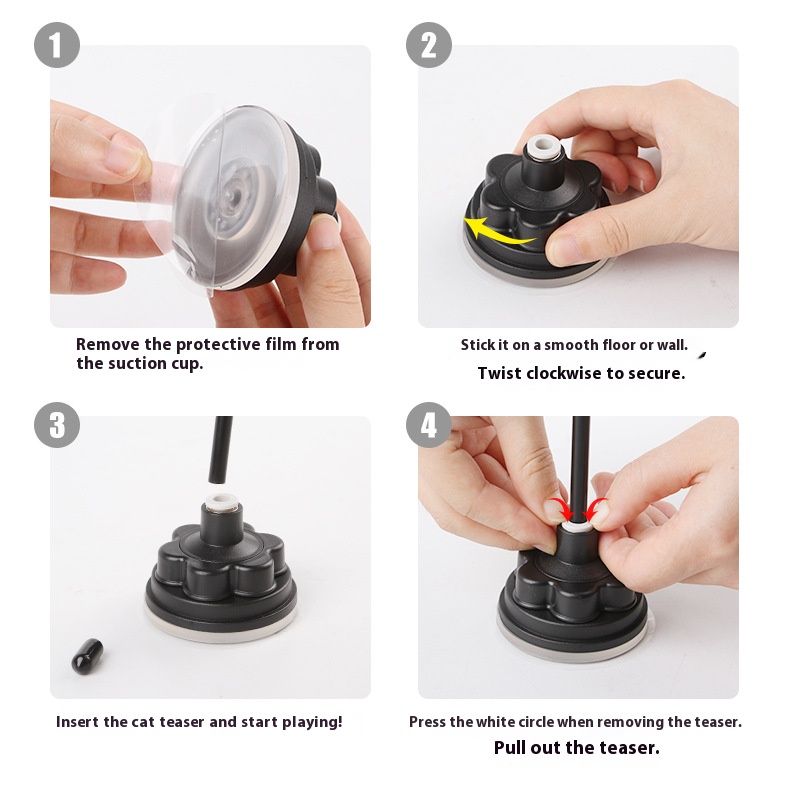 1

Remove the protective film from the suction cup.

2

Stick it on a smooth floor or wall.

Twist clockwise to secure.

3

Insert the cat teaser and start playing!

4

Press the white circle when removing the teaser.

Pull out the teaser.