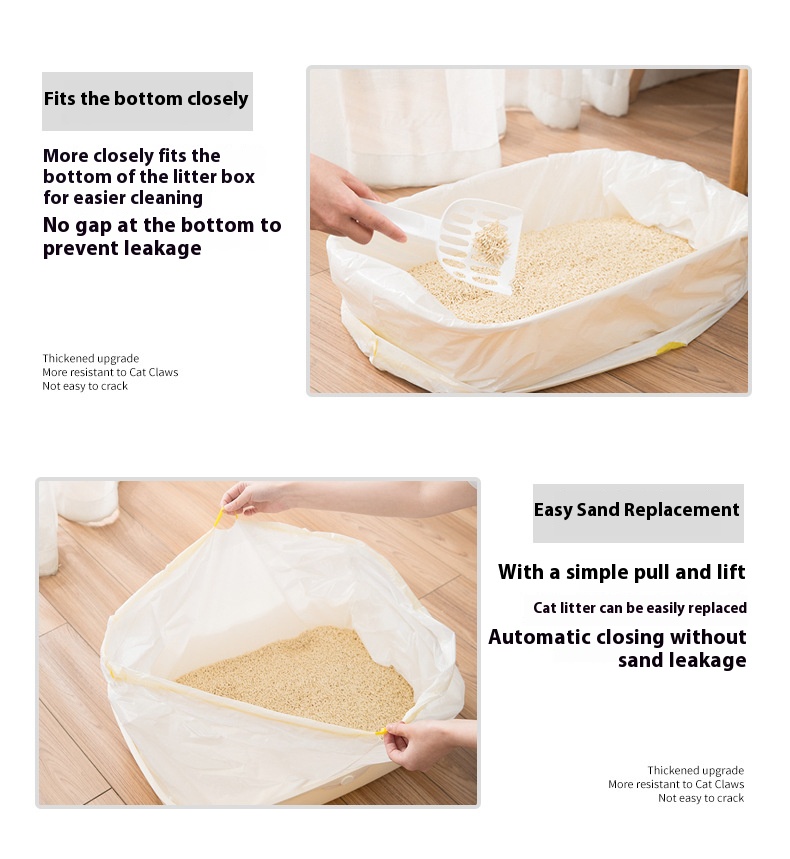 Fits the bottom closely

More closely fits the bottom of the litter box for easier cleaning

No gap at the bottom to prevent leakage

Thickened upgrade
More resistant to Cat Claws
Not easy to crack

Easy Sand Replacement

With a simple pull and lift

Cat litter can be easily replaced

Automatic closing without sand leakage

Thickened upgrade
More resistant to Cat Claws
Not easy to crack