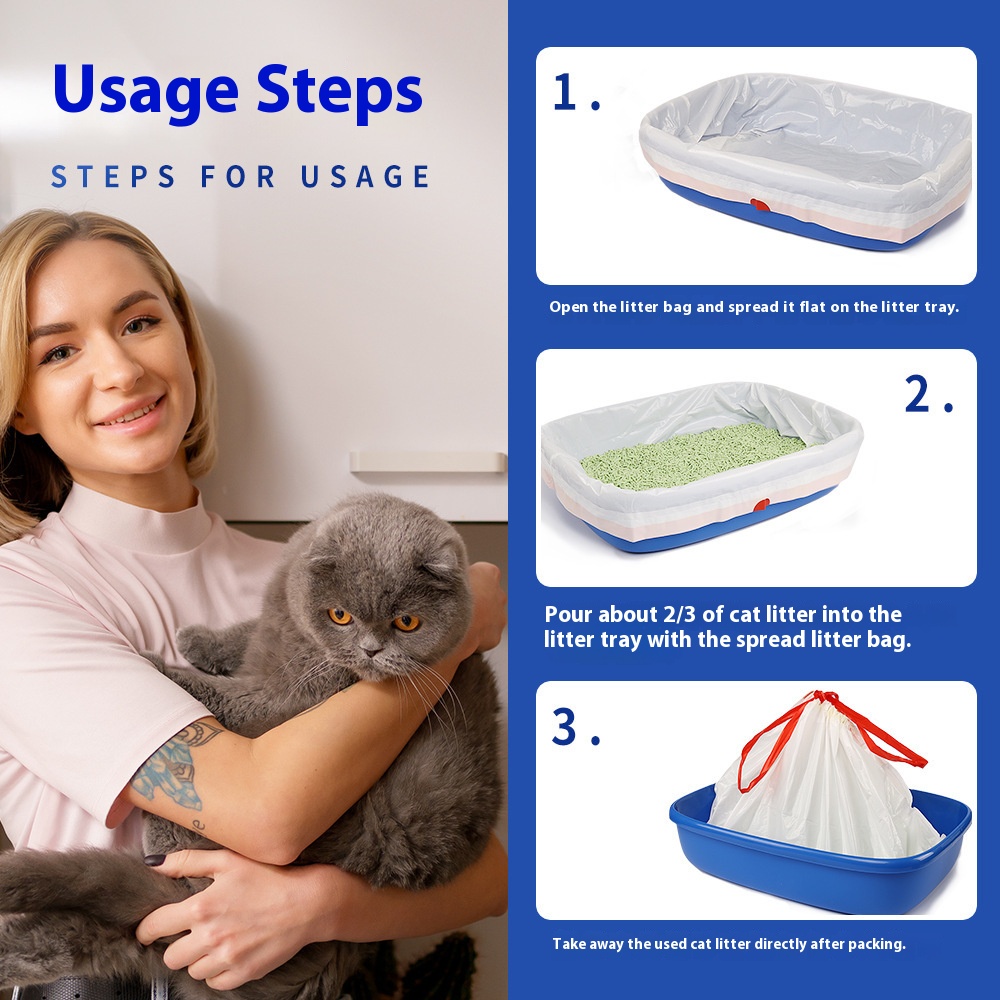 Usage Steps

STEPS FOR USAGE

1.

Open the litter bag and spread it flat on the litter tray.

2.

Pour about 2/3 of cat litter into the litter tray with the spread litter bag.

3.

Take away the used cat litter directly after packing.