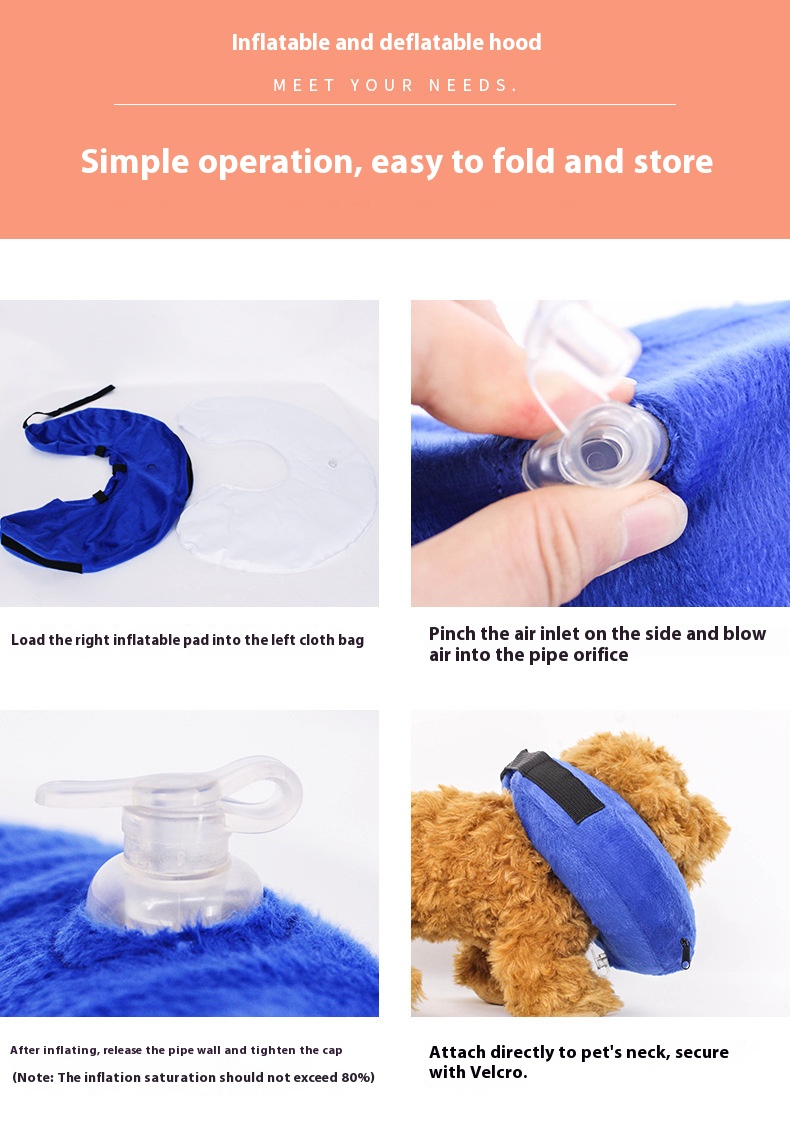 Inflatable and deflatable hood

MEET YOUR NEEDS.

Simple operation, easy to fold and store

Load the right inflatable pad into the left cloth bag

Pinch the air inlet on the side and blow air into the pipe orifice

After inflating, release the pipe wall and tighten the cap

(Note: The inflation saturation should not exceed 80%)

Attach directly to pet's neck, secure with Velcro.