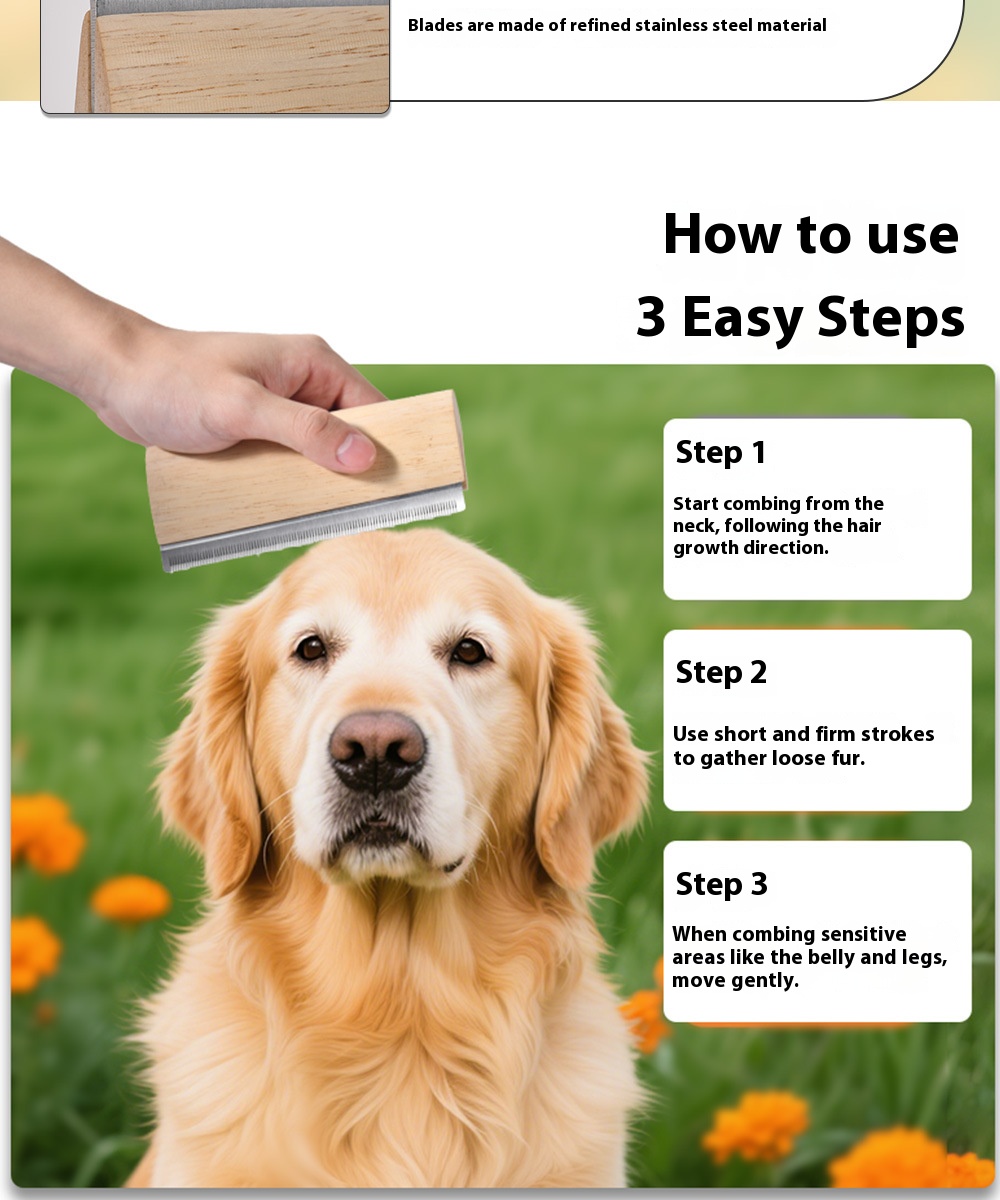 Blades are made of refined stainless steel material

How to use
3 Easy Steps

Step 1
Start combing from the neck, following the hair growth direction.

Step 2
Use short and firm strokes to gather loose fur.

Step 3
When combing sensitive areas like the belly and legs, move gently.